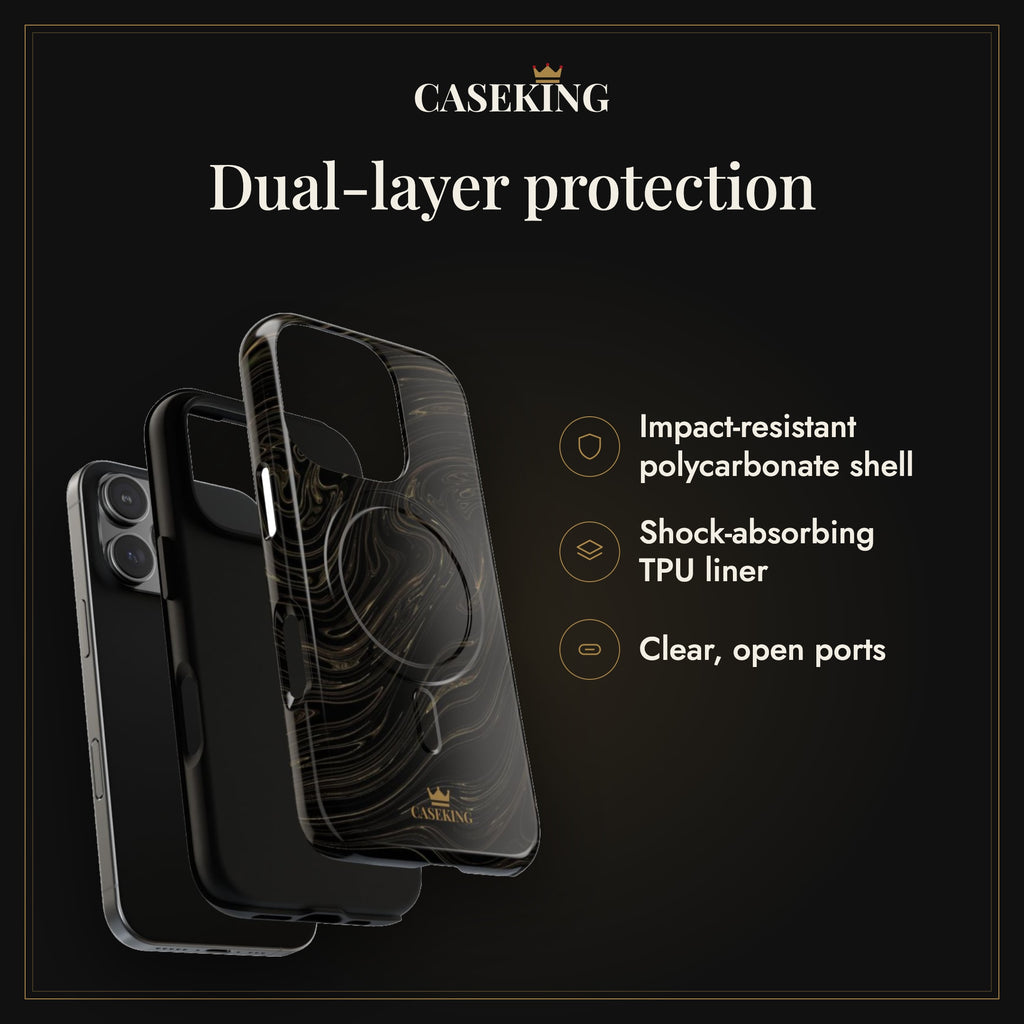 CASEKING

Dual-layer protection

Impact-resistant polycarbonate shell

Shock-absorbing TPU liner

Clear, open ports

CASEKING